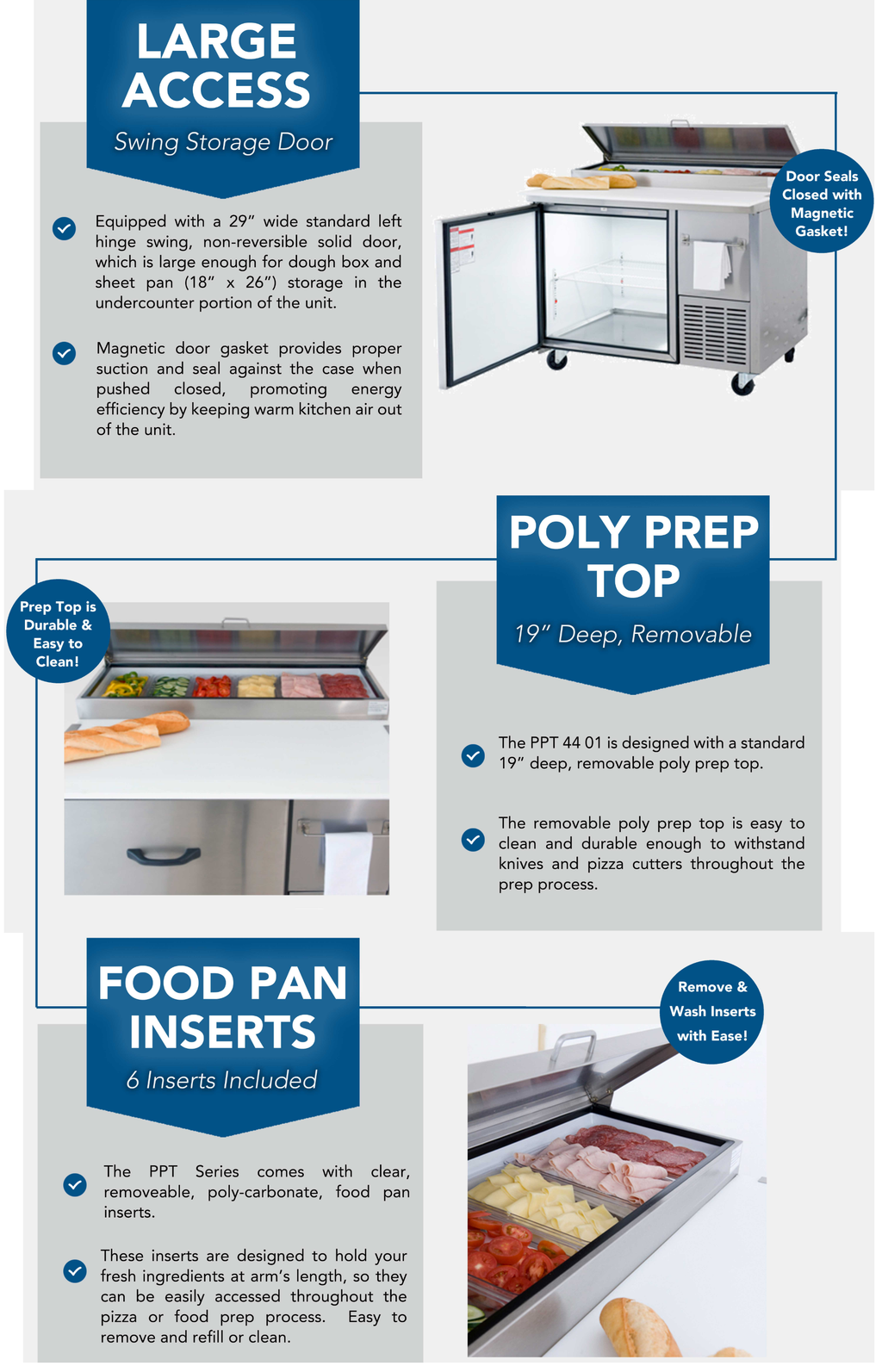 LARGE ACCESS

Swing Storage Door

Equipped with a 29" wide standard left hinge swing, non-reversible solid door, which is large enough for dough box and sheet pan (18" x 26") storage in the undercounter portion of the unit.

Magnetic door gasket provides proper suction and seal against the case when pushed closed, promoting energy efficiency by keeping warm kitchen air out of the unit.

Door Seals Closed with Magnetic Gasket!

POLY PREP TOP

19" Deep, Removable

Prep Top is Durable & Easy to Clean!

The PPT 44 01 is designed with a standard 19" deep, removable poly prep top.

The removable poly prep top is easy to clean and durable enough to withstand knives and pizza cutters throughout the prep process.

FOOD PAN INSERTS

6 Inserts Included

Remove & Wash Inserts with Ease!

The PPT Series comes with clear, removeable, poly-carbonate, food pan inserts.

These inserts are designed to hold your fresh ingredients at arm's length, so they can be easily accessed throughout the pizza or food prep process. Easy to remove and refill or clean.