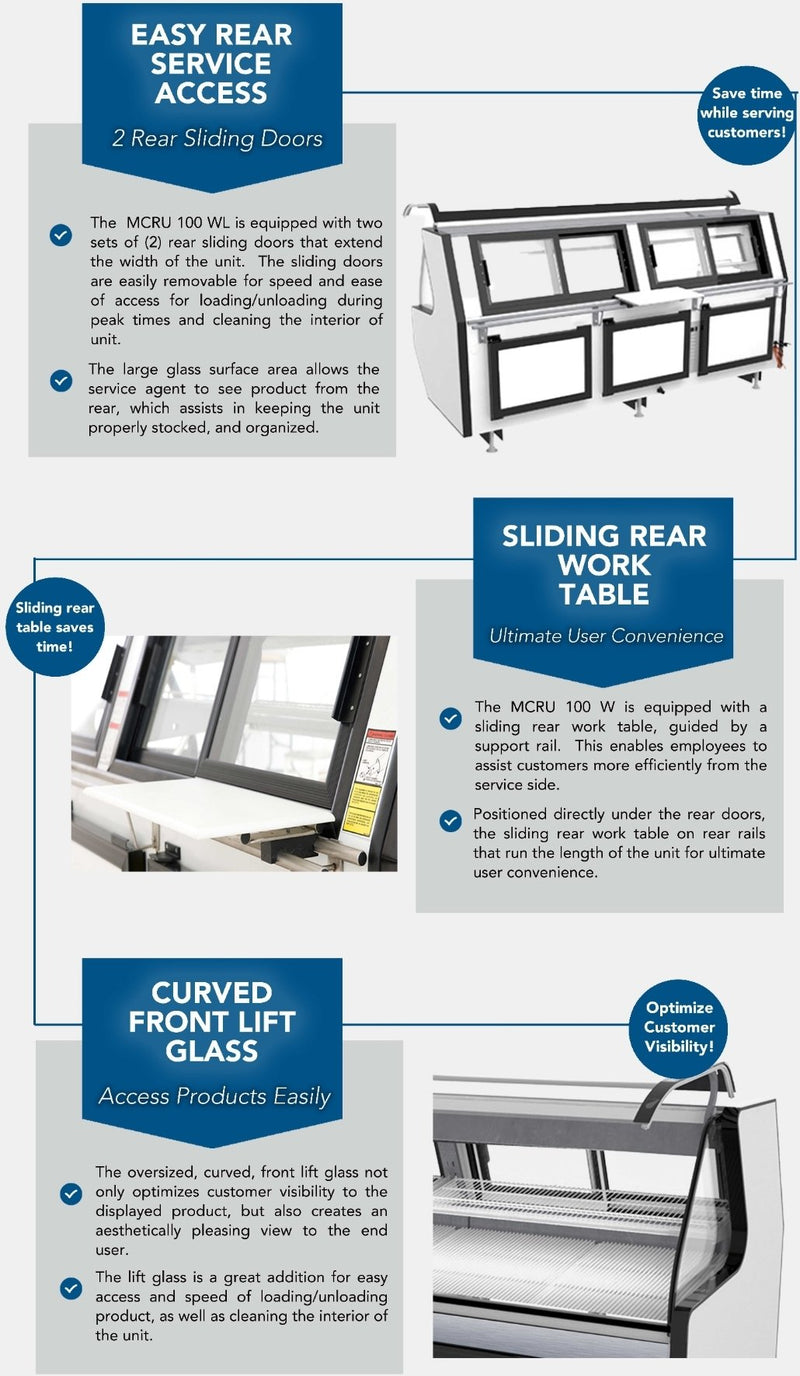 EASY REAR SERVICE ACCESS

2 Rear Sliding Doors

Save time while serving customers!

The MCRU 100 WL is equipped with two sets of (2) rear sliding doors that extend the width of the unit. The sliding doors are easily removable for speed and ease of access for loading/unloading during peak times and cleaning the interior of unit.

The large glass surface area allows the service agent to see product from the rear, which assists in keeping the unit properly stocked, and organized.

SLIDING REAR WORK TABLE

Ultimate User Convenience

Sliding rear table saves time!

The MCRU 100 W is equipped with a sliding rear work table, guided by a support rail. This enables employees to assist customers more efficiently from the service side.

Positioned directly under the rear doors, the sliding rear work table on rear rails that run the length of the unit for ultimate user convenience.

CURVED FRONT LIFT GLASS

Access Products Easily

Optimize Customer Visibility!

The oversized, curved, front lift glass not only optimizes customer visibility to the displayed product, but also creates an aesthetically pleasing view to the end user.

The lift glass is a great addition for easy access and speed of loading/unloading product, as well as cleaning the interior of the unit.