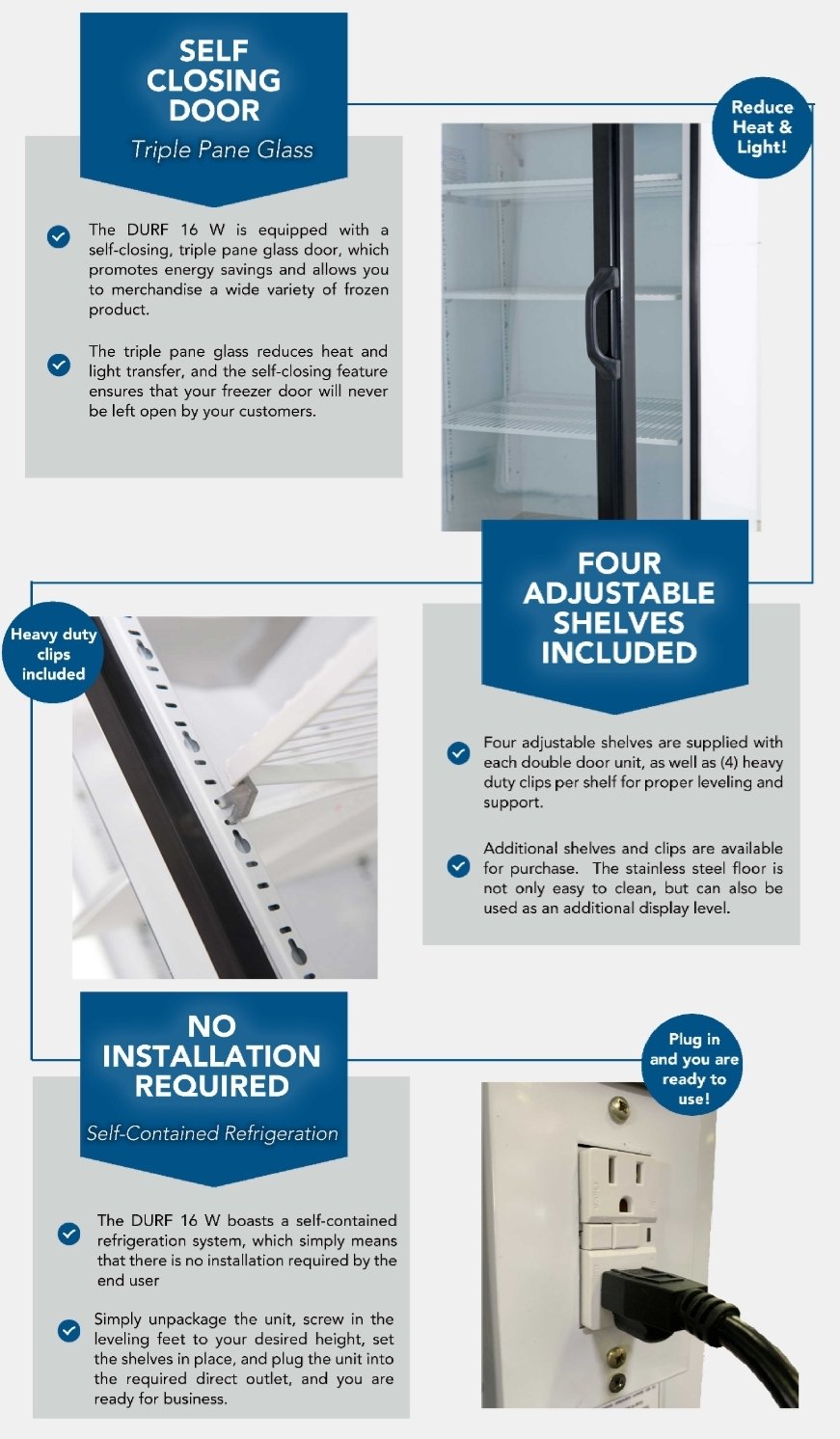 SELF CLOSING DOOR

Triple Pane Glass

Reduce Heat & Light!

The DURF 16 W is equipped with a self-closing, triple pane glass door, which promotes energy savings and allows you to merchandise a wide variety of frozen product.

The triple pane glass reduces heat and light transfer, and the self-closing feature ensures that your freezer door will never be left open by your customers.

FOUR ADJUSTABLE SHELVES INCLUDED

Heavy duty clips included

Four adjustable shelves are supplied with each double door unit, as well as (4) heavy duty clips per shelf for proper leveling and support.

Additional shelves and clips are available for purchase. The stainless steel floor is not only easy to clean, but can also be used as an additional display level.

NO INSTALLATION REQUIRED

Self-Contained Refrigeration

Plug in and you are ready to use!

The DURF 16 W boasts a self-contained refrigeration system, which simply means that there is no installation required by the end user

Simply unpackage the unit, screw in the leveling feet to your desired height, set the shelves in place, and plug the unit into the required direct outlet, and you are ready for business.