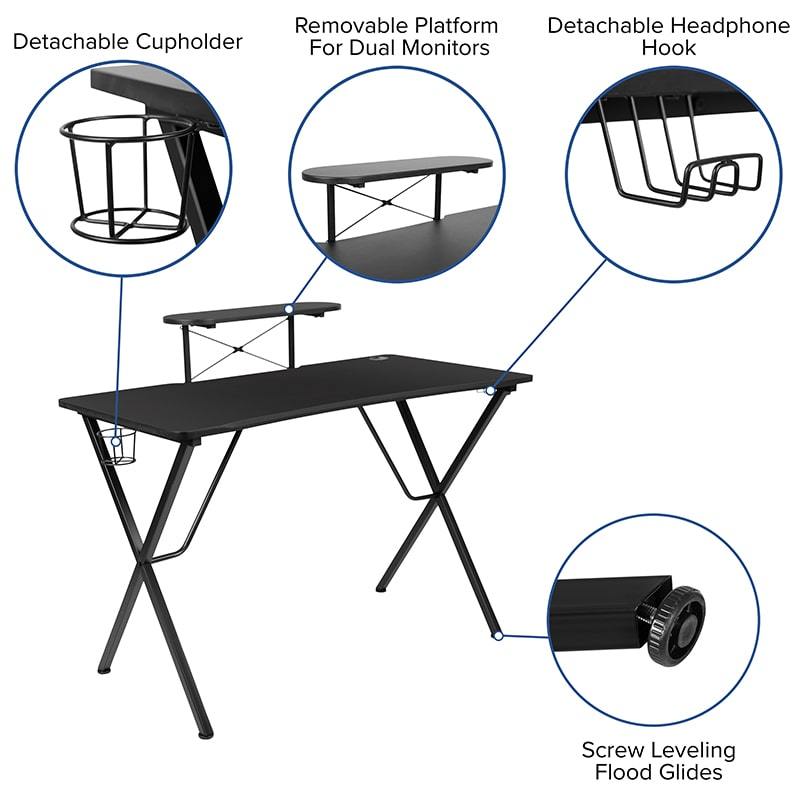 Detachable Cupholder

Removable Platform For Dual Monitors

Detachable Headphone Hook

Screw Leveling Flood Glides