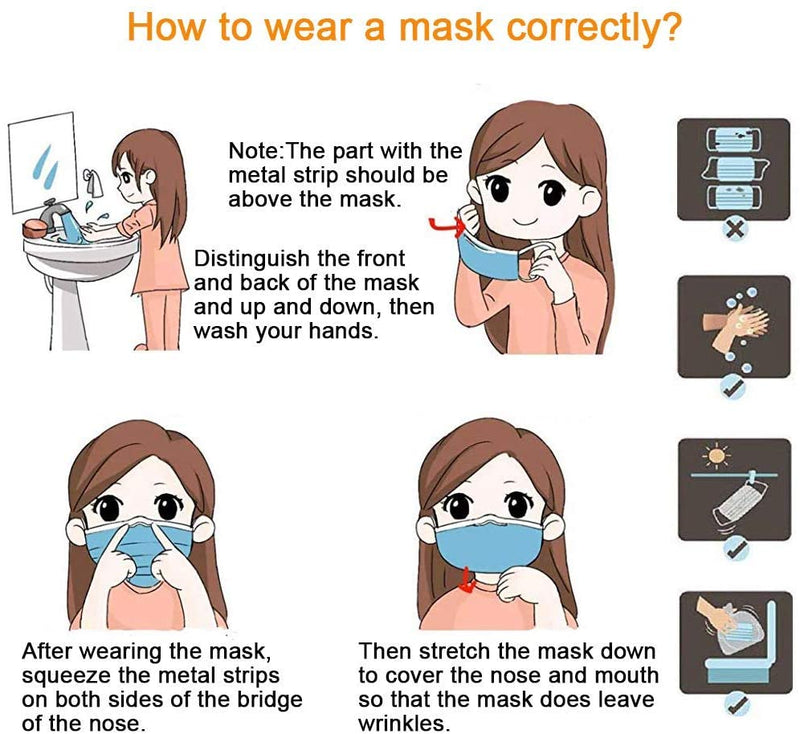 How to wear a mask correctly?

Note:The part with the metal strip should be above the mask.

Distinguish the front and back of the mask and up and down, then wash your hands.

After wearing the mask, squeeze the metal strips on both sides of the bridge of the nose.

Then stretch the mask down to cover the nose and mouth so that the mask does leave wrinkles.