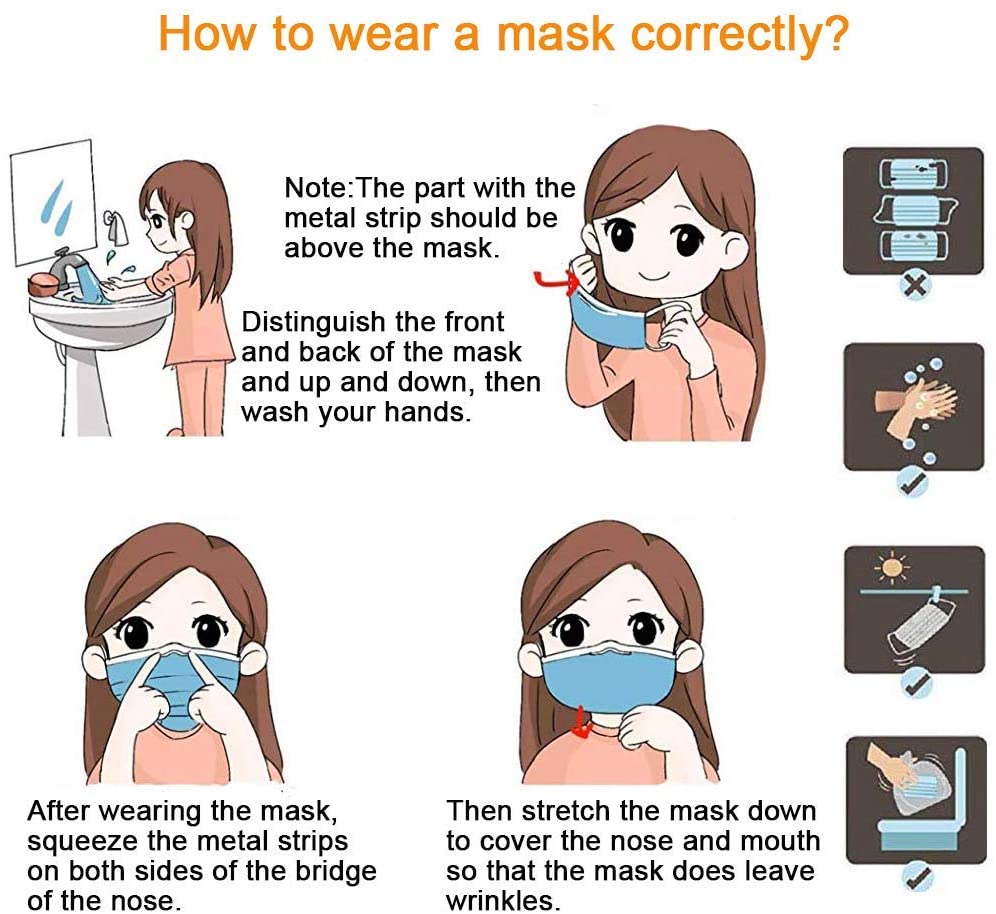 How to wear a mask correctly?

Note:The part with the metal strip should be above the mask.

Distinguish the front and back of the mask and up and down, then wash your hands.

After wearing the mask, squeeze the metal strips on both sides of the bridge of the nose.

Then stretch the mask down to cover the nose and mouth so that the mask does leave wrinkles.